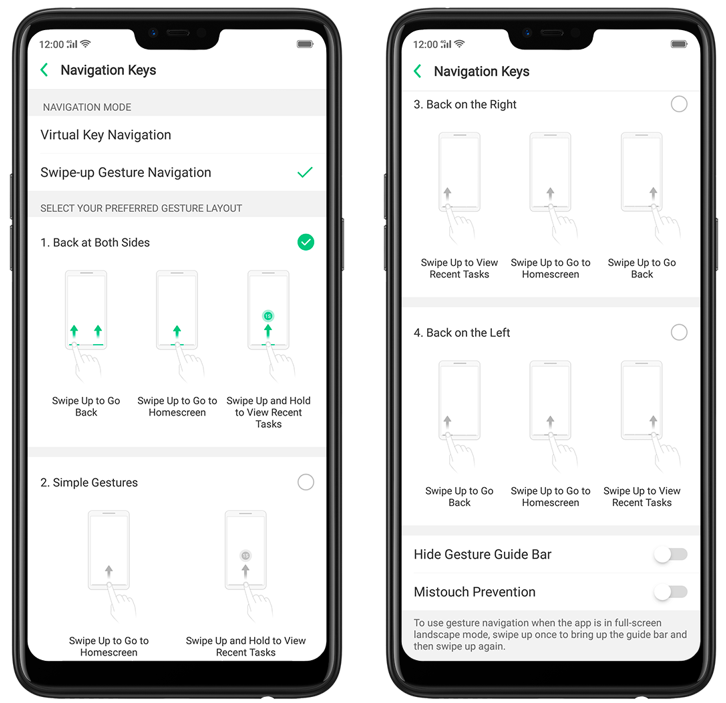 12:00

Navigation Keys

NAVIGATION MODE

Virtual Key Navigation

Swipe-up Gesture Navigation

SELECT YOUR PREFERRED GESTURE LAYOUT

1. Back at Both Sides

1s

Swipe Up to Go Back

Swipe Up to Go to Homescreen

Swipe Up and Hold to View Recent Tasks

2. Simple Gestures

1s

Swipe Up to Go to Homescreen

Swipe Up and Hold to View Recent Tasks

12:00

Navigation Keys

3. Back on the Right

Swipe Up to View Recent Tasks

Swipe Up to Go to Homescreen

Swipe Up to Go Back

4. Back on the Left

Swipe Up to Go Back

Swipe Up to Go to Homescreen

Swipe Up to View Recent Tasks

Hide Gesture Guide Bar

Mistouch Prevention

To use gesture navigation when the app is in full-screen landscape mode, swipe up once to bring up the guide bar and then swipe up again.