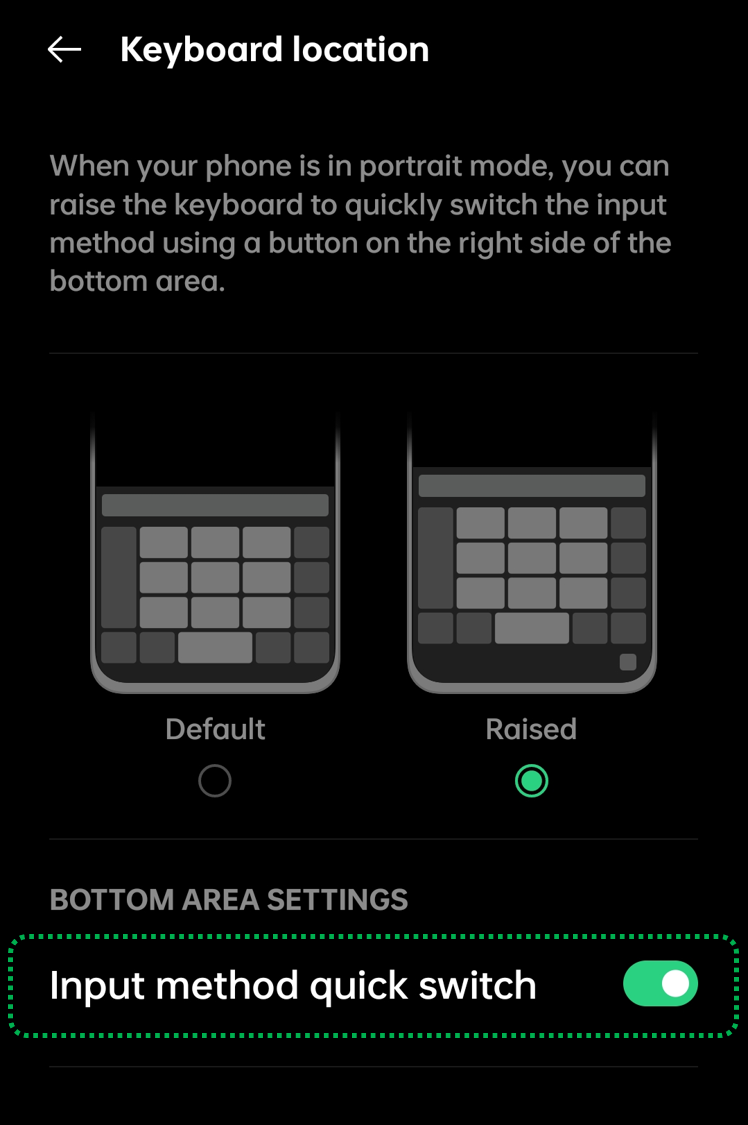 Keyboard location

When your phone is in portrait mode, you can raise the keyboard to quickly switch the input method using a button on the right side of the bottom area.

Default

Raised

BOTTOM AREA SETTINGS

Input method quick switch